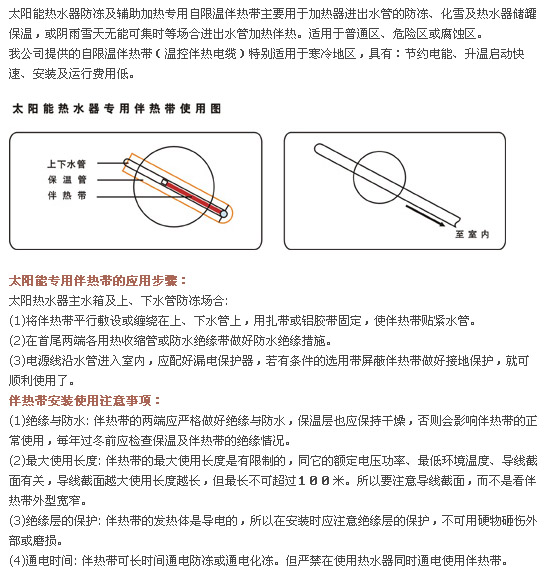 太阳能热水器防冻及辅助加热专用自限温伴热带主要用于加热器进出水管的防冻、化雪及热水器储罐保温，或阴雨雪天无能可集时等场合进出水管加热伴热。适用于普通区、危险区或腐蚀区。
我公司提供的自限温伴热带（温控伴热电缆）特别适用于寒冷地区，具有：节约电能、升温启动快速、安装及运行费用低。

太阳能热水器专用伴热带使用图

上下水管
保温管
伴热带

至室内

太阳能专用伴热带的应用步骤：
太阳热水器主水箱及上、下水管防冻场合:
(1)将伴热带平行敷设或缠绕在上、下水管上，用扎带或铝胶带固定，使伴热带贴紧水管。
(2)在首尾两端各用热收缩管或防水绝缘带做好防水绝缘措施。
(3)电源线沿水管进入室内，应配好漏电保护器，若有条件的选用带屏蔽伴热带做好接地保护，就可顺利使用了。
伴热带安装使用注意事项：
(1)绝缘与防水: 伴热带的两端应严格做好绝缘与防水，保温层也应保持干燥，否则会影响伴热带的正常使用，每年过冬前应检查保温及伴热带的绝缘情况。
(2)最大使用长度: 伴热带的最大使用长度是有限制的，同它的额定电压功率、最低环境温度、导线截面有关，导线截面越大使用长度越长，但最长不可超过１００米。所以要注意导线截面，而不是看伴热带外型宽窄。
(3)绝缘层的保护: 伴热带的发热体是导电的，所以在安装时应注意绝缘层的保护，不可用硬物砸伤外部或磨损。
(4)通电时间: 伴热带可长时间通电防冻或通电化冻。但严禁在使用热水器同时通电使用伴热带。